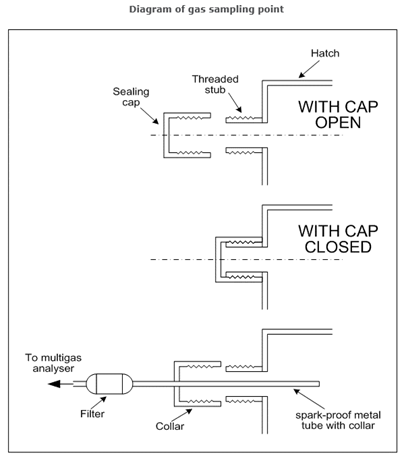 Diagram of gas sampling point

Hatch

Threaded stub

Sealing cap

WITH CAP OPEN

WITH CAP CLOSED

To multigas analyser

Filter

Collar

spark-proof metal tube with collar